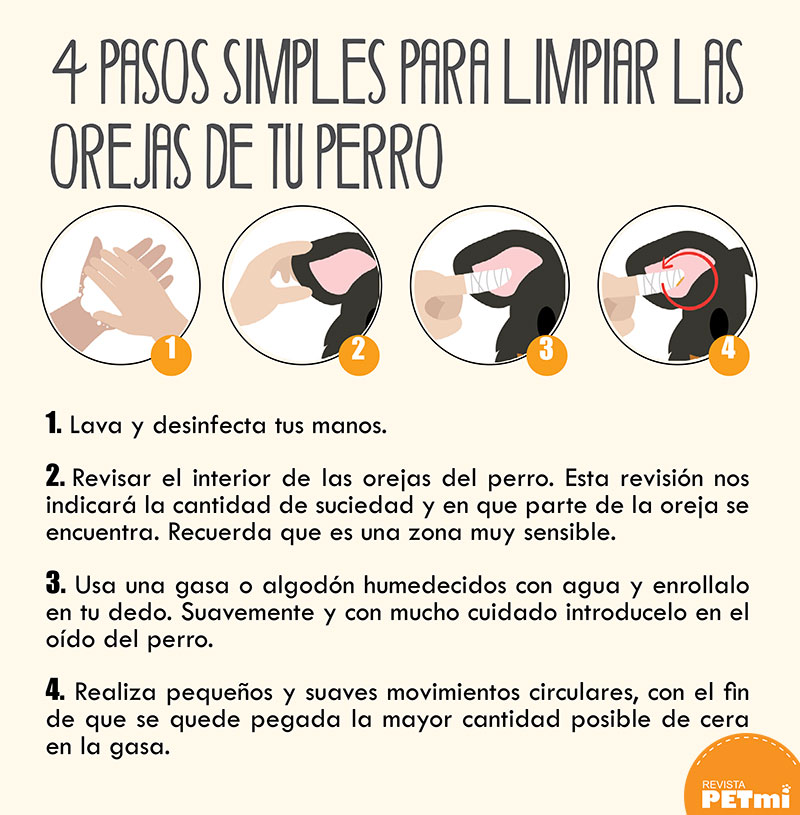 4 PASOS SIMPLES PARA LIMPIAR LAS OREJAS DE TU PERRO

1

2

3

4

1. Lava y desinfecta tus manos.

2. Revisar el interior de las orejas del perro. Esta revisión nos indicará la cantidad de suciedad y en que parte de la oreja se encuentra. Recuerda que es una zona muy sensible.

3. Usa una gasa o algodón humedecidos con agua y enrollalo en tu dedo. Suavemente y con mucho cuidado introducelo en el oído del perro.

4. Realiza pequeños y suaves movimientos circulares, con el fin de que se quede pegada la mayor cantidad posible de cera en la gasa.

REVISTA PETmi